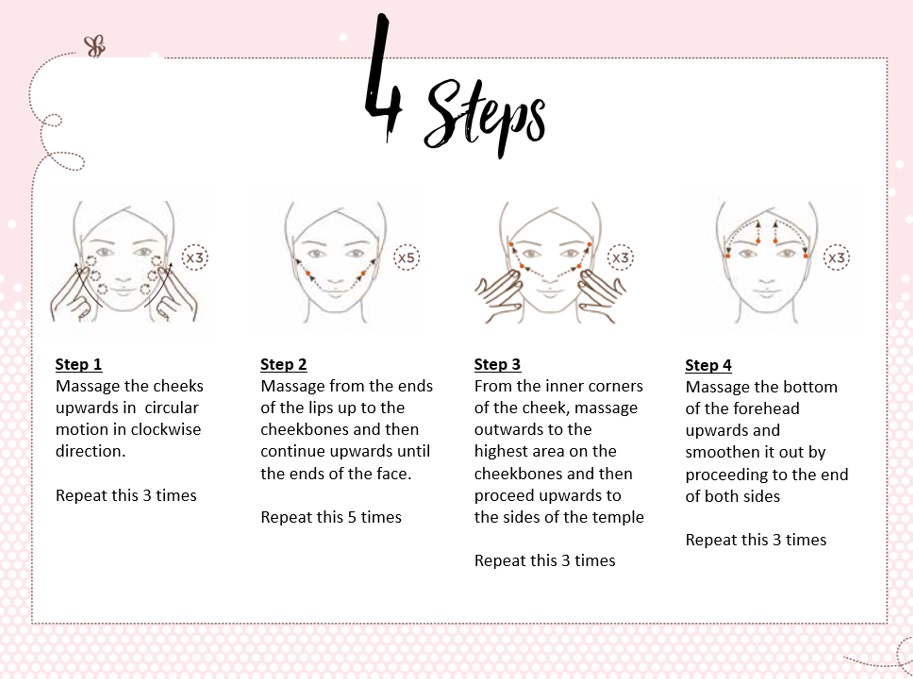 4 Steps

x3

x5

x3

x3

Step 1
Massage the cheeks upwards in circular motion in clockwise direction.

Repeat this 3 times

Step 2
Massage from the ends of the lips up to the cheekbones and then continue upwards until the ends of the face.

Repeat this 5 times

Step 3
From the inner corners of the cheek, massage outwards to the highest area on the cheekbones and then proceed upwards to the sides of the temple

Repeat this 3 times

Step 4
Massage the bottom of the forehead upwards and smoothen it out by proceeding to the end of both sides

Repeat this 3 times