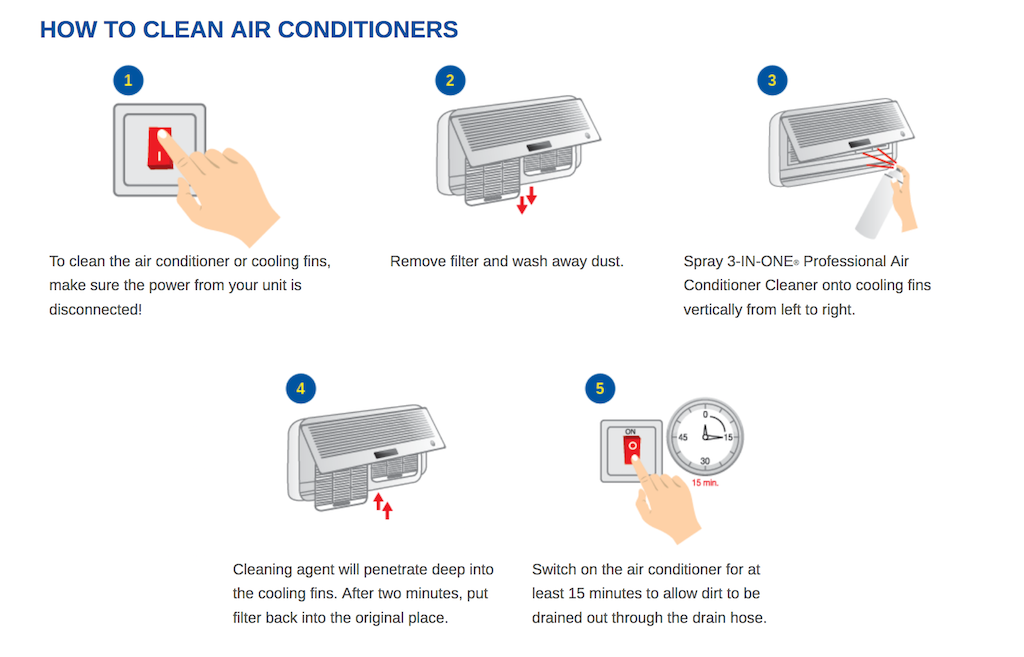 HOW TO CLEAN AIR CONDITIONERS

1

To clean the air conditioner or cooling fins, make sure the power from your unit is disconnected!

2

Remove filter and wash away dust.

3

Spray 3-IN-ONE® Professional Air Conditioner Cleaner onto cooling fins vertically from left to right.

4

Cleaning agent will penetrate deep into the cooling fins. After two minutes, put filter back into the original place.

5

ON

0
15
30
45
15 min.

Switch on the air conditioner for at least 15 minutes to allow dirt to be drained out through the drain hose.