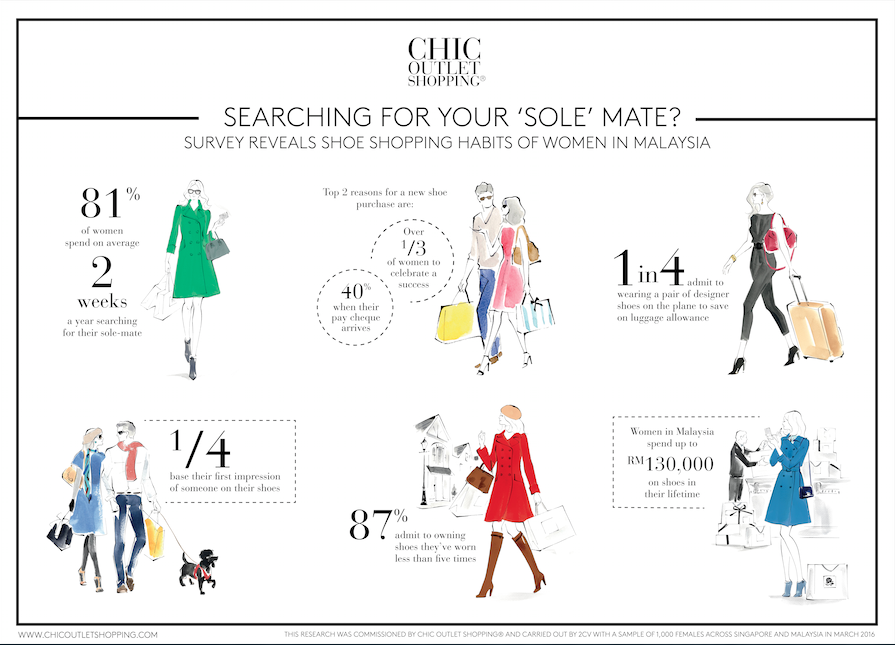 CHIC OUTLET SHOPPING®

SEARCHING FOR YOUR 'SOLE' MATE?

SURVEY REVEALS SHOE SHOPPING HABITS OF WOMEN IN MALAYSIA

81% of women spend on average 2 weeks a year searching for their sole-mate

Top 2 reasons for a new shoe purchase are:

Over 1/3 of women to celebrate a success

40% when their pay cheque arrives

1 in 4 admit to wearing a pair of designer shoes on the plane to save on luggage allowance

1/4 base their first impression of someone on their shoes

87% admit to owning shoes they've worn less than five times

Women in Malaysia spend up to RM130,000 on shoes in their lifetime

WWW.CHICOUTLETSHOPPING.COM

THIS RESEARCH WAS COMMISSIONED BY CHIC OUTLET SHOPPING® AND CARRIED OUT BY 2CV WITH A SAMPLE OF 1,000 FEMALES ACROSS SINGAPORE AND MALAYSIA IN MARCH 2016