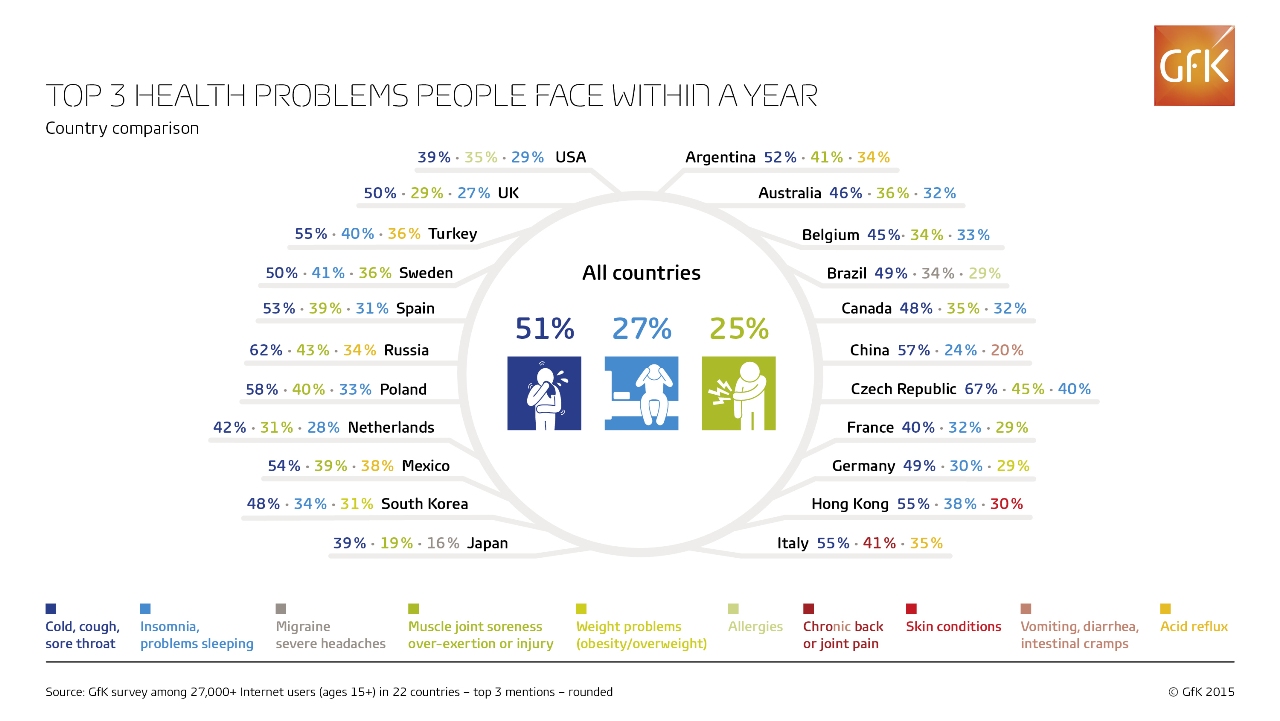 GfK

TOP 3 HEALTH PROBLEMS PEOPLE FACE WITHIN A YEAR
Country comparison

39% · 35% · 29% USA
50% · 29% · 27% UK
55% · 40% · 36% Turkey
50% · 41% · 36% Sweden
53% · 39% · 31% Spain
62% · 43% · 34% Russia
58% · 40% · 33% Poland
42% · 31% · 28% Netherlands
54% · 39% · 38% Mexico
48% · 34% · 31% South Korea
39% · 19% · 16% Japan

All countries
51% 27% 25%

Argentina 52% · 41% · 34%
Australia 46% · 36% · 32%
Belgium 45% · 34% · 33%
Brazil 49% · 34% · 29%
Canada 48% · 35% · 32%
China 57% · 24% · 20%
Czech Republic 67% · 45% · 40%
France 40% · 32% · 29%
Germany 49% · 30% · 29%
Hong Kong 55% · 38% · 30%
Italy 55% · 41% · 35%

Cold, cough, sore throat
Insomnia, problems sleeping
Migraine severe headaches
Muscle joint soreness over-exertion or injury
Weight problems (obesity/overweight)
Allergies
Chronic back or joint pain
Skin conditions
Vomiting, diarrhea, intestinal cramps
Acid reflux

Source: GfK survey among 27,000+ Internet users (ages 15+) in 22 countries – top 3 mentions – rounded
© GfK 2015